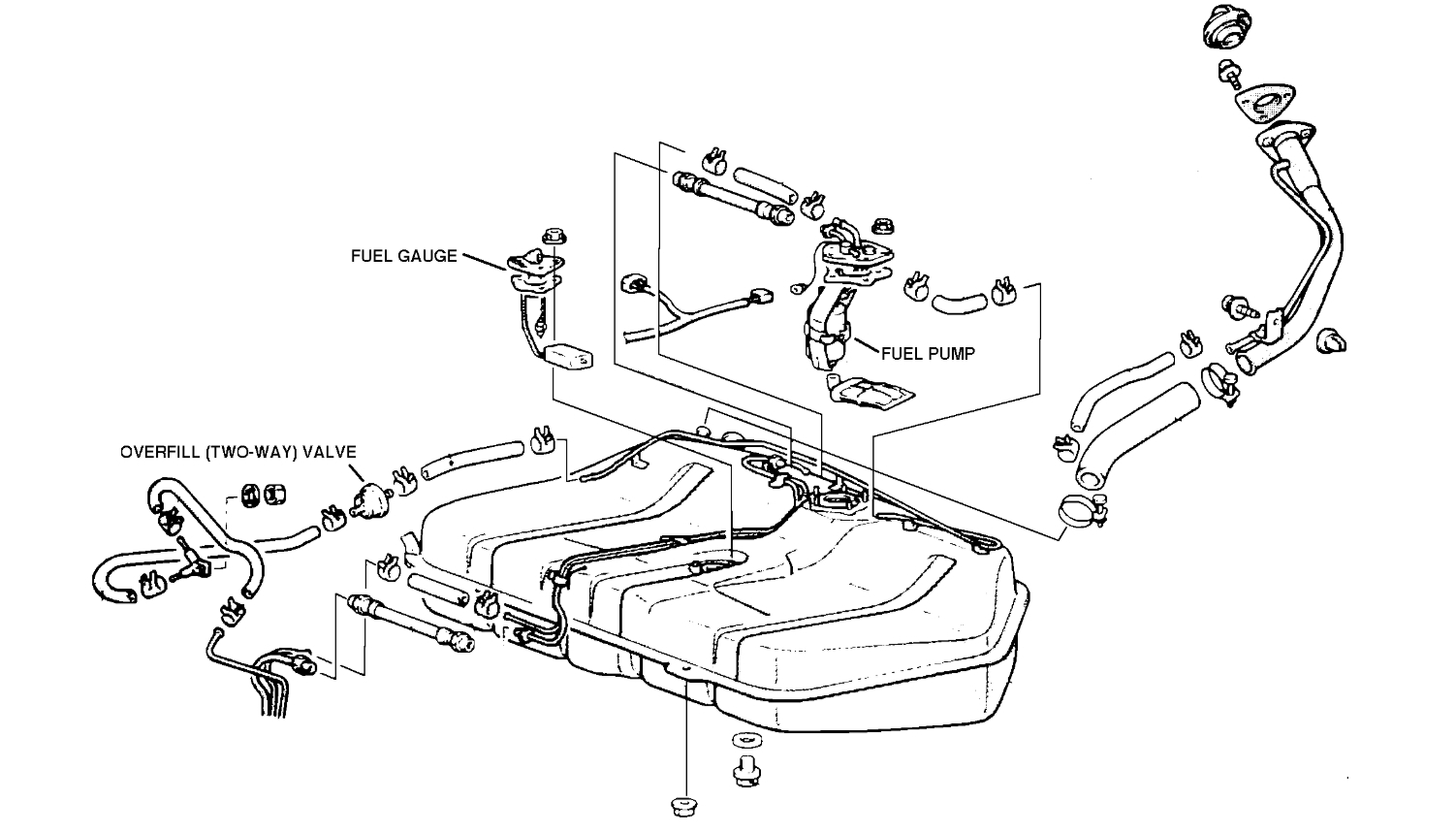 FUEL GAUGE

FUEL PUMP

OVERFILL (TWO-WAY) VALVE