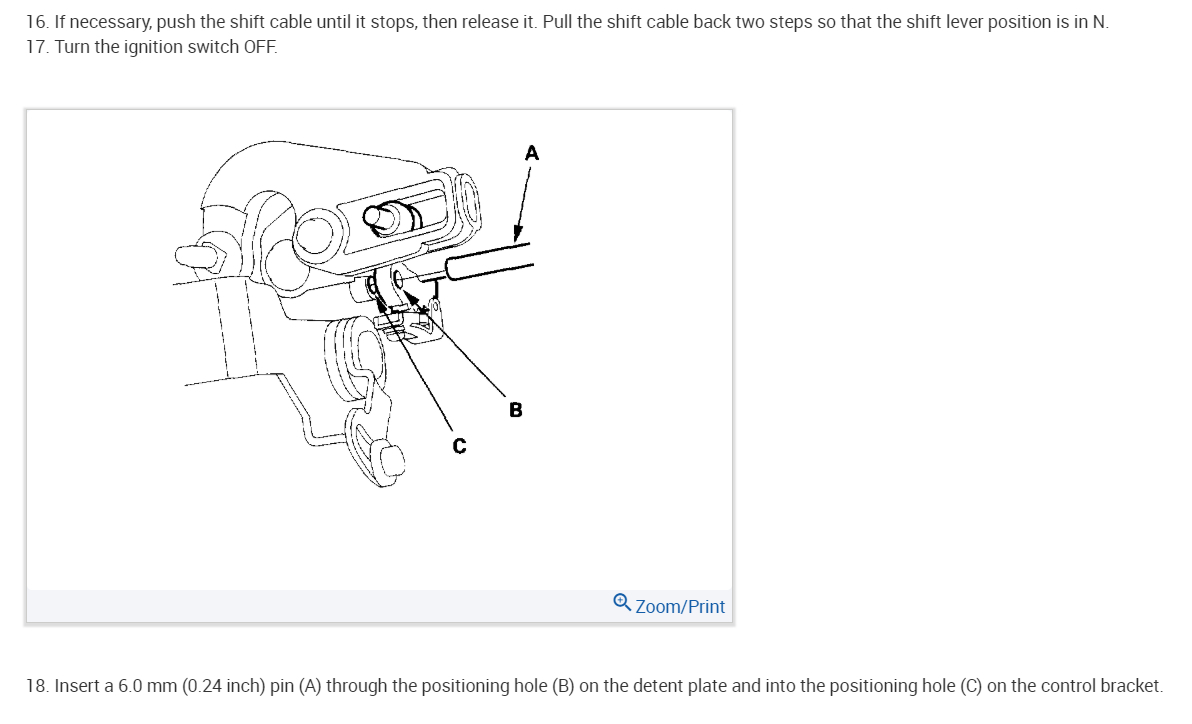 16. If necessary, push the shift cable until it stops, then release it. Pull the shift cable back two steps so that the shift lever position is in N.
17. Turn the ignition switch OFF.

A

B

C

Zoom/Print

18. Insert a 6.0 mm (0.24 inch) pin (A) through the positioning hole (B) on the detent plate and into the positioning hole (C) on the control bracket.