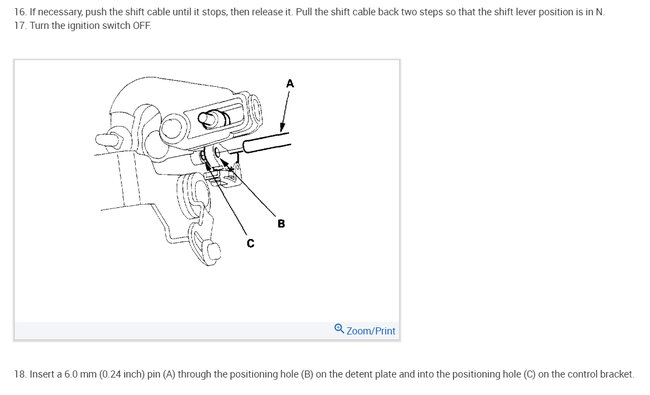 16. If necessary, push the shift cable until it stops, then release it. Pull the shift cable back two steps so that the shift lever position is in N.
17. Turn the ignition switch OFF.

A

B

C

Zoom/Print

18. Insert a 6.0 mm (0.24 inch) pin (A) through the positioning hole (B) on the detent plate and into the positioning hole (C) on the control bracket.