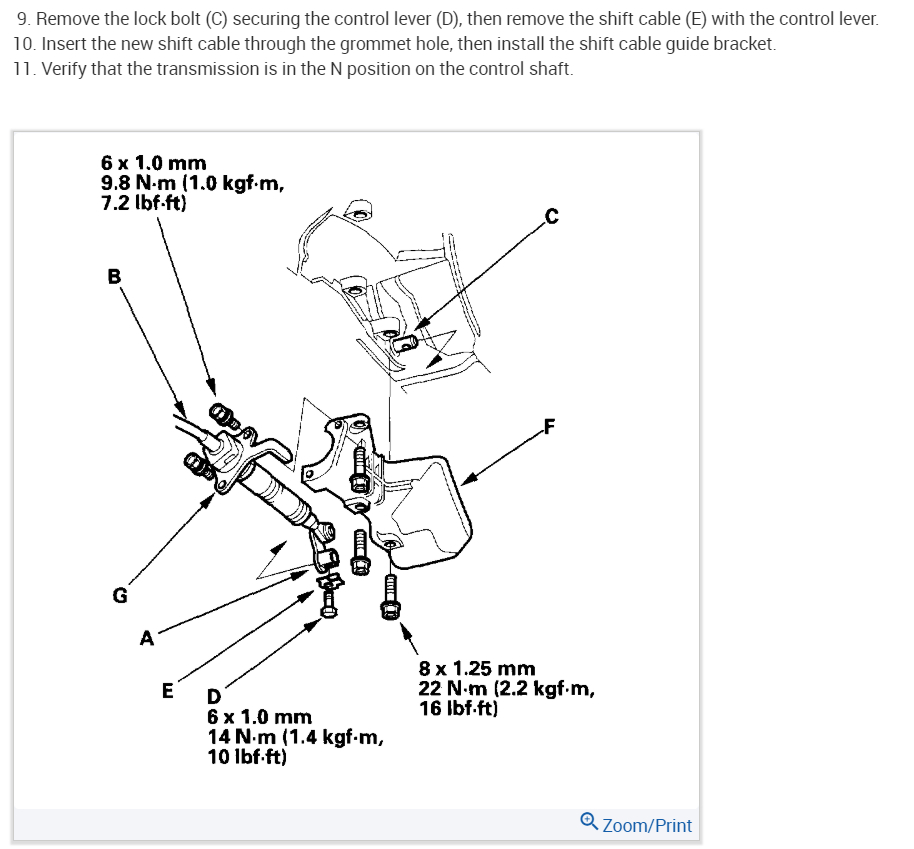 9. Remove the lock bolt (C) securing the control lever (D), then remove the shift cable (E) with the control lever.
10. Insert the new shift cable through the grommet hole, then install the shift cable guide bracket.
11. Verify that the transmission is in the N position on the control shaft.

6 x 1.0 mm
9.8 N·m (1.0 kgf·m, 7.2 lbf·ft)

C

B

F

G

A

E

D
6 x 1.0 mm
14 N·m (1.4 kgf·m, 10 lbf·ft)

8 x 1.25 mm
22 N·m (2.2 kgf·m, 16 lbf·ft)

Zoom/Print