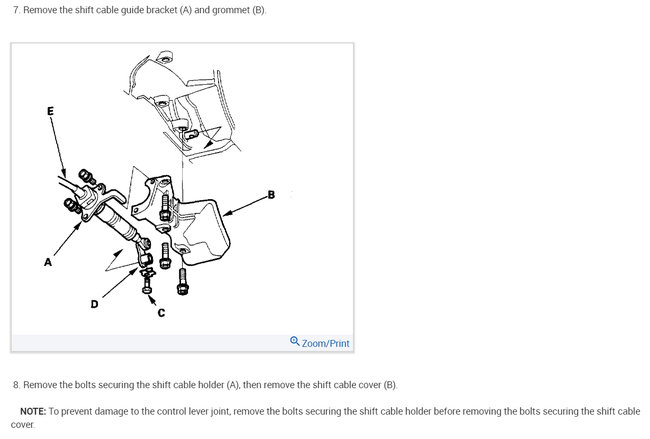 7. Remove the shift cable guide bracket (A) and grommet (B).

E

B

A

D

C

Zoom/Print

8. Remove the bolts securing the shift cable holder (A), then remove the shift cable cover (B).

NOTE: To prevent damage to the control lever joint, remove the bolts securing the shift cable holder before removing the bolts securing the shift cable cover.