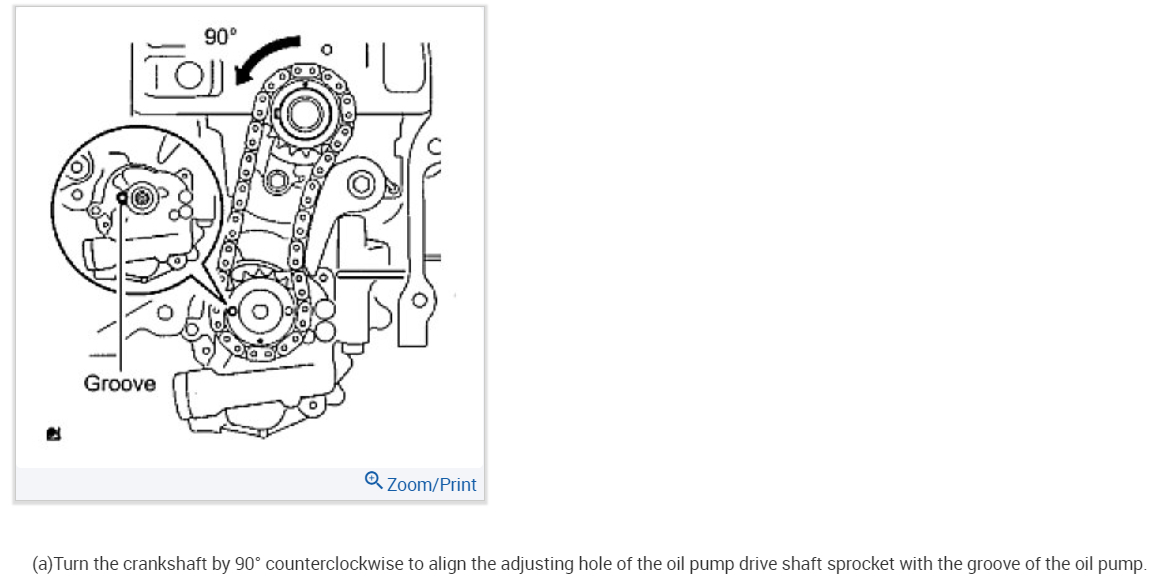 90°

Groove

Zoom/Print

(a)Turn the crankshaft by 90° counterclockwise to align the adjusting hole of the oil pump drive shaft sprocket with the groove of the oil pump.