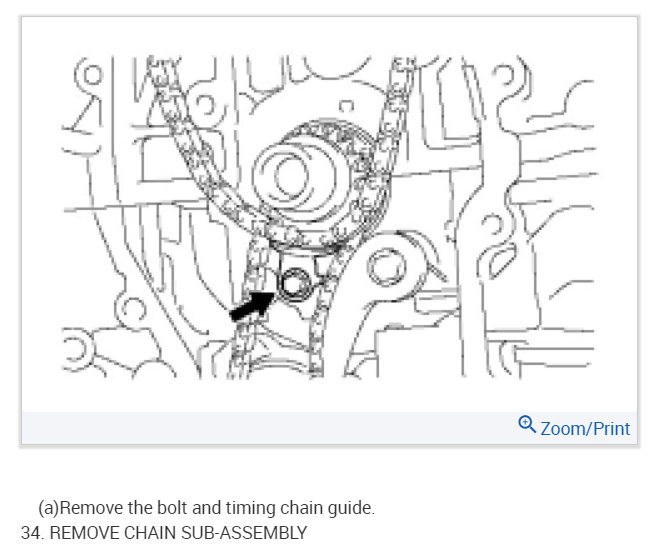 Zoom/Print

(a)Remove the bolt and timing chain guide.
34. REMOVE CHAIN SUB-ASSEMBLY