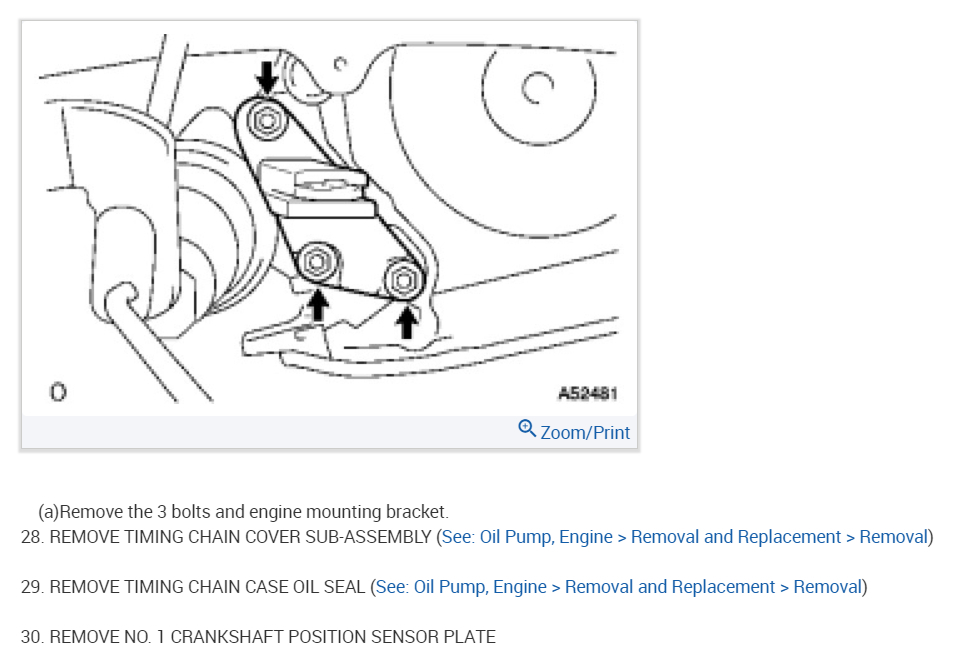 O

A52481

Zoom/Print

(a)Remove the 3 bolts and engine mounting bracket.

28. REMOVE TIMING CHAIN COVER SUB-ASSEMBLY (See: Oil Pump, Engine > Removal and Replacement > Removal)

29. REMOVE TIMING CHAIN CASE OIL SEAL (See: Oil Pump, Engine > Removal and Replacement > Removal)

30. REMOVE NO. 1 CRANKSHAFT POSITION SENSOR PLATE