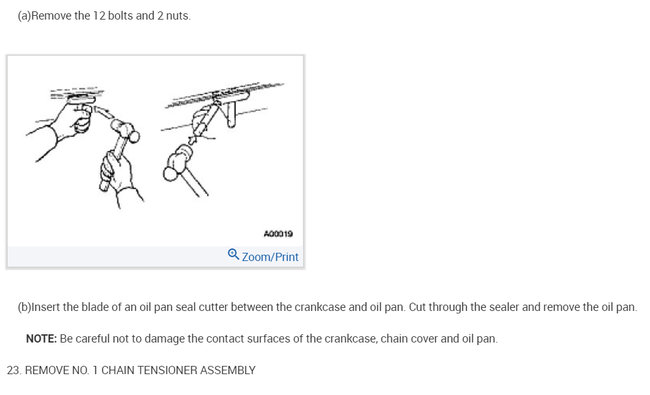 (a)Remove the 12 bolts and 2 nuts.

A00019

Zoom/Print

(b)Insert the blade of an oil pan seal cutter between the crankcase and oil pan. Cut through the sealer and remove the oil pan.

NOTE: Be careful not to damage the contact surfaces of the crankcase, chain cover and oil pan.

23. REMOVE NO. 1 CHAIN TENSIONER ASSEMBLY