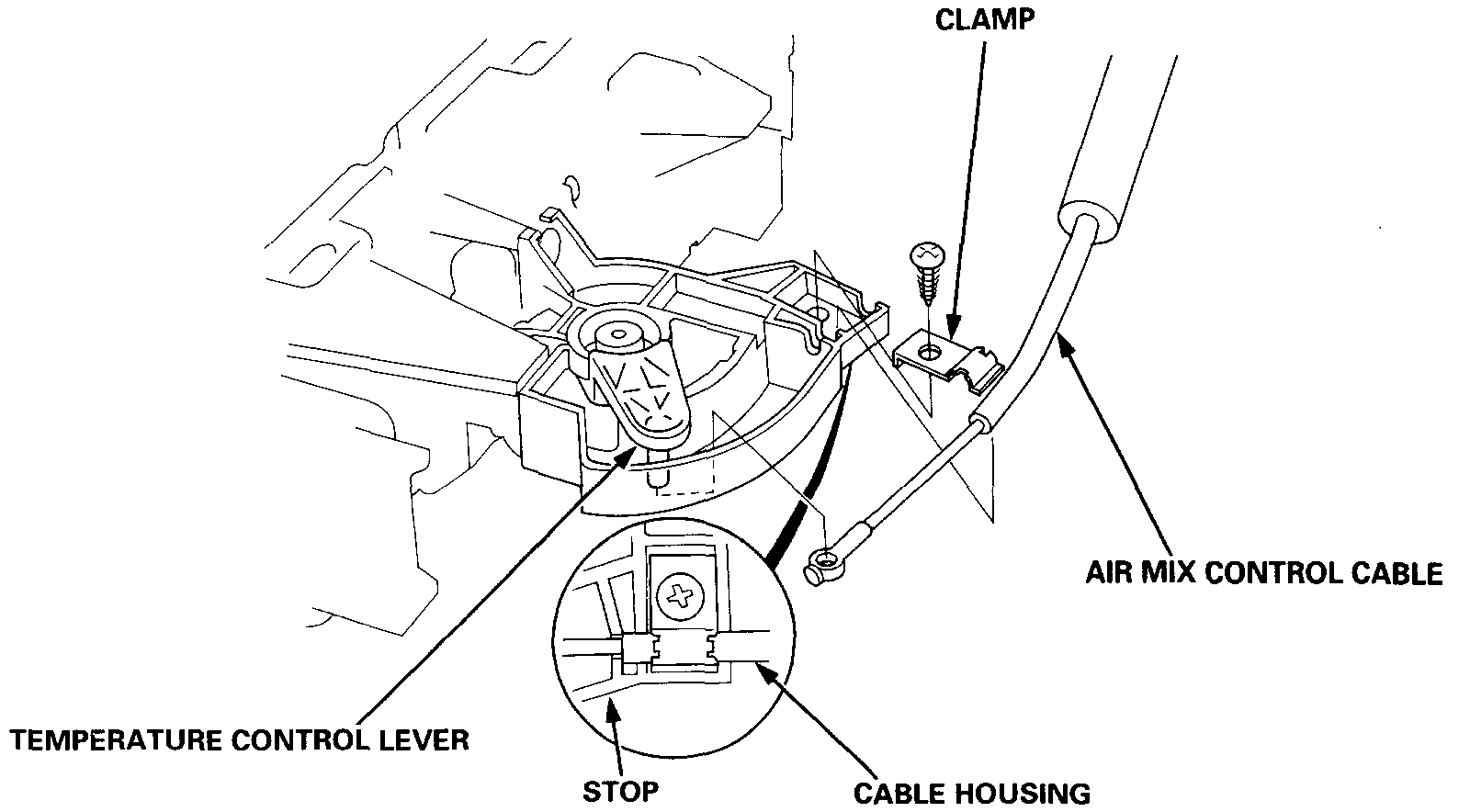 CLAMP

AIR MIX CONTROL CABLE

TEMPERATURE CONTROL LEVER

STOP

CABLE HOUSING