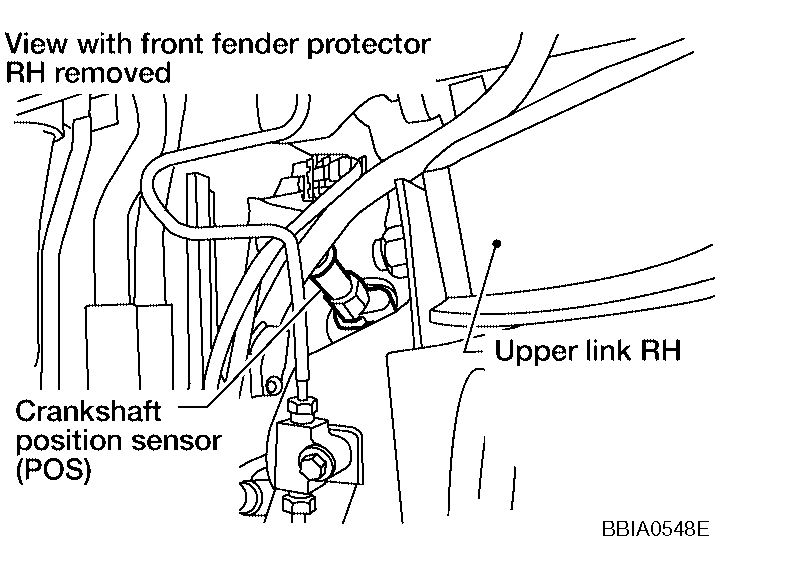 View with front fender protector RH removed

Upper link RH

Crankshaft position sensor (POS)

BBIA0548E