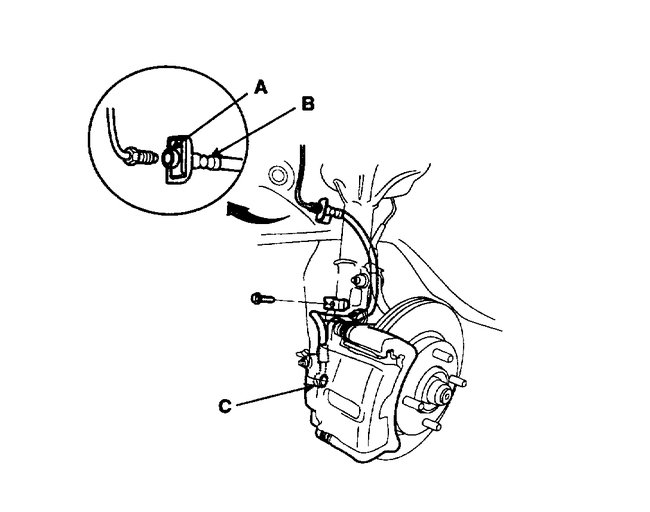 A
B
C