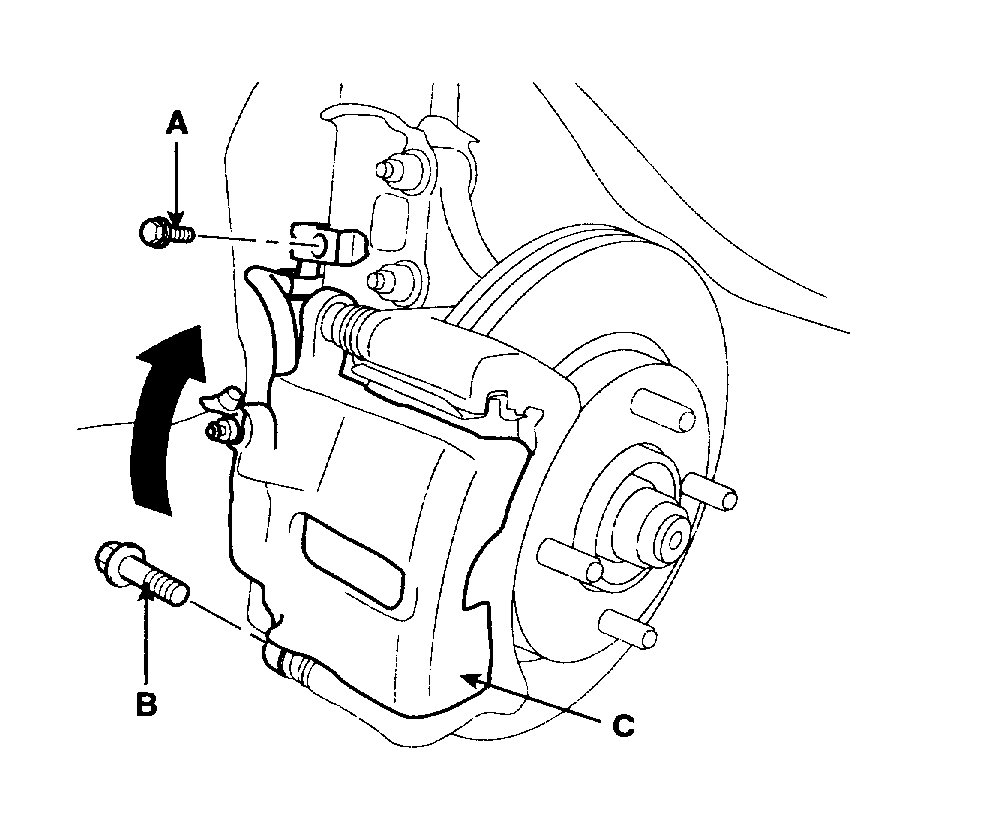 A

B

C