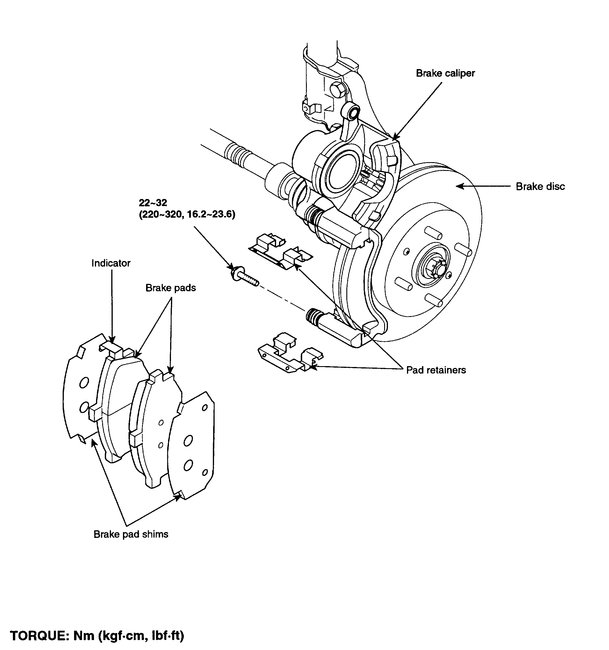 Brake caliper

Brake disc

22~32
(220~320, 16.2~23.6)

Indicator

Brake pads

Pad retainers

Brake pad shims

TORQUE: Nm (kgf·cm, lbf·ft)