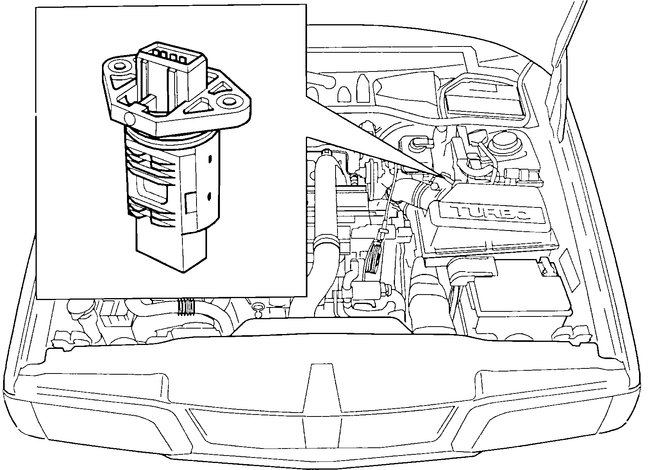 TURBO