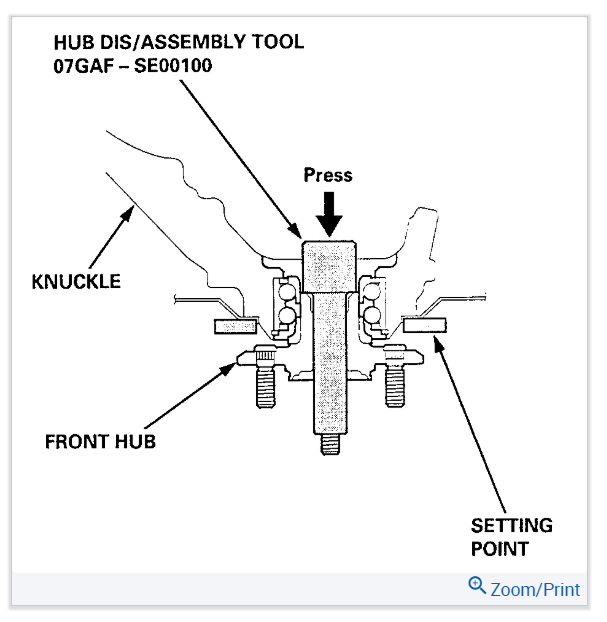 HUB DIS/ASSEMBLY TOOL
07GAF – SE00100

Press

KNUCKLE

FRONT HUB

SETTING POINT

Zoom/Print