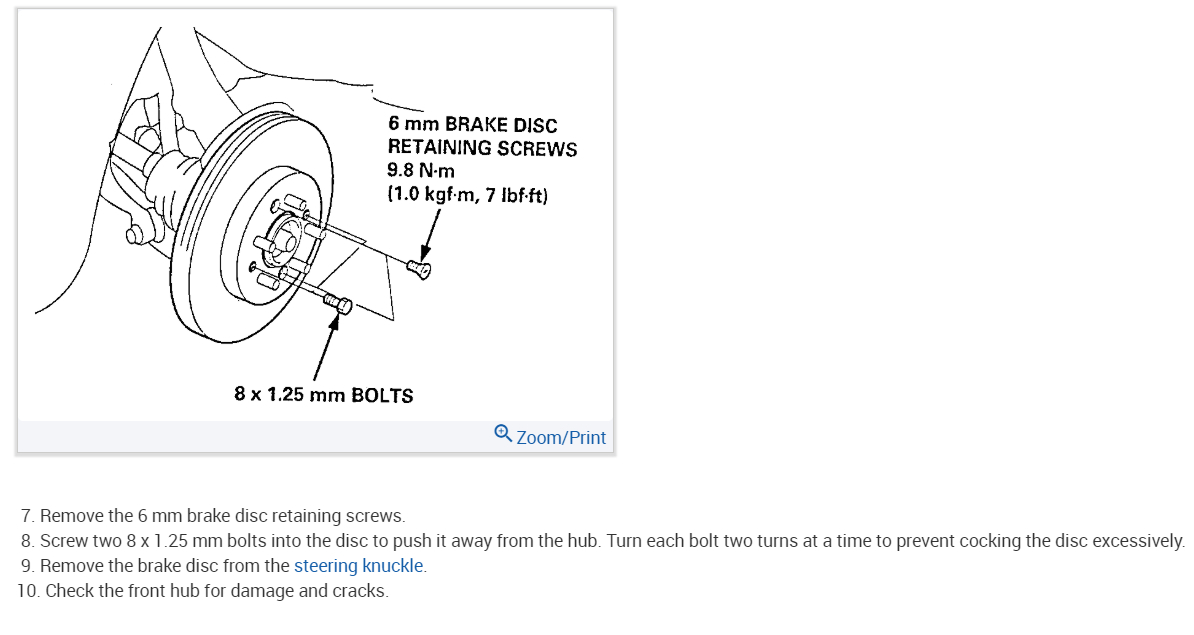 6 mm BRAKE DISC RETAINING SCREWS
9.8 N·m
(1.0 kgf·m, 7 lbf·ft)

8 x 1.25 mm BOLTS

Zoom/Print

7. Remove the 6 mm brake disc retaining screws.
8. Screw two 8 x 1.25 mm bolts into the disc to push it away from the hub. Turn each bolt two turns at a time to prevent cocking the disc excessively.
9. Remove the brake disc from the steering knuckle.
10. Check the front hub for damage and cracks.