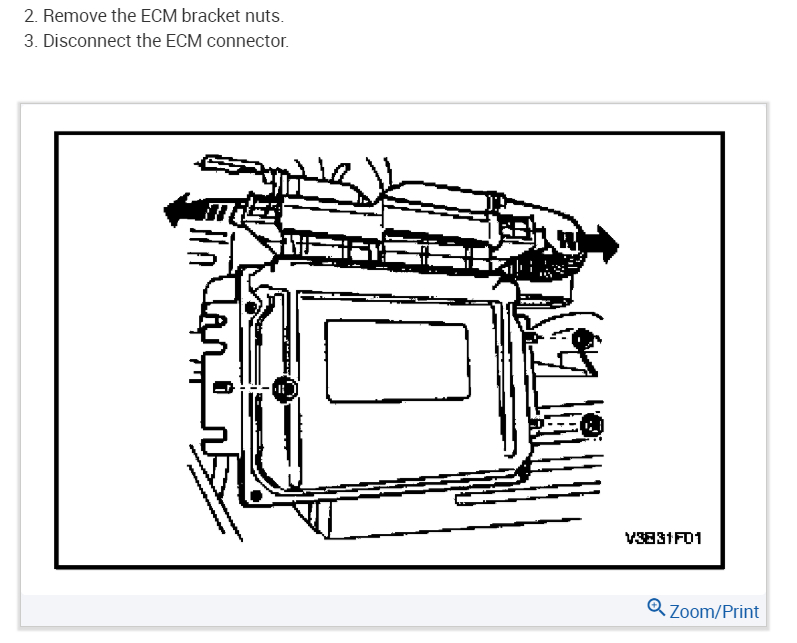 2. Remove the ECM bracket nuts.
3. Disconnect the ECM connector.

V3B31F01

Zoom/Print