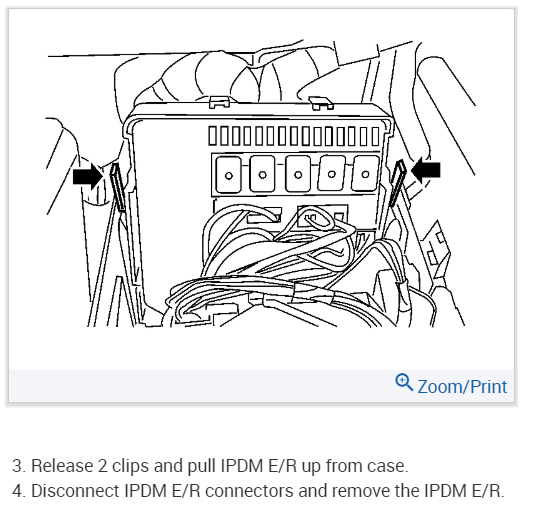 Zoom/Print

3. Release 2 clips and pull IPDM E/R up from case.
4. Disconnect IPDM E/R connectors and remove the IPDM E/R.