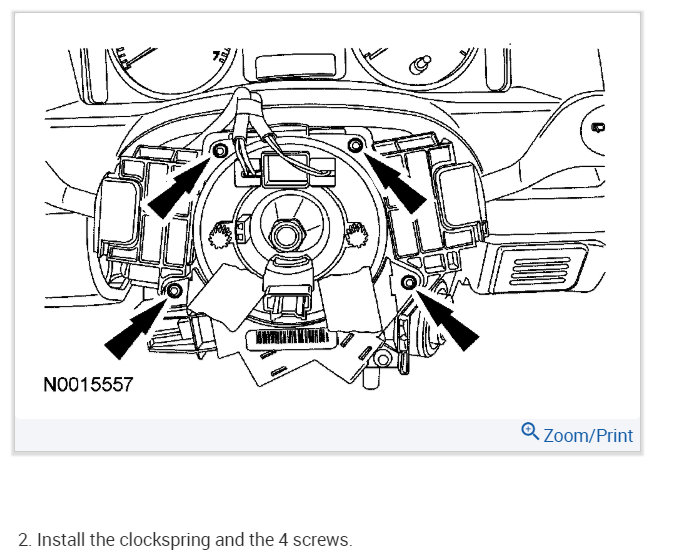 N0015557

Zoom/Print

2. Install the clockspring and the 4 screws.