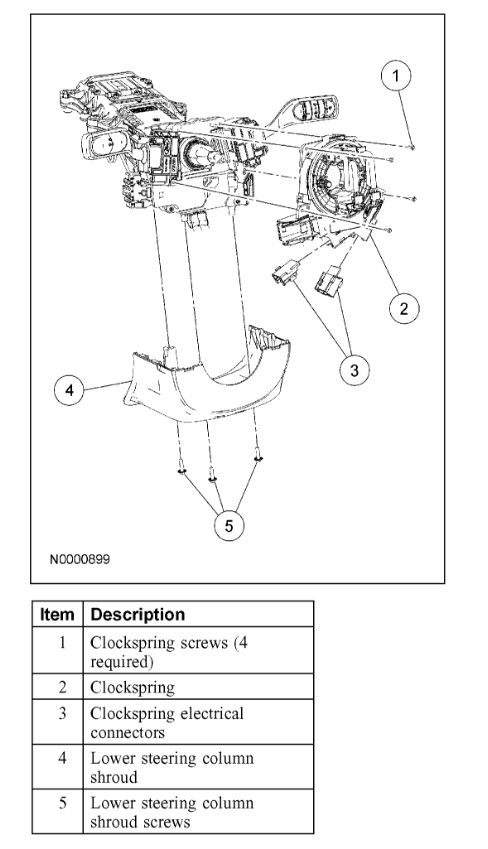 1

2

3

4

5

N0000899

| Item | Description |
|---|---|
| 1 | Clockspring screws (4 required) |
| 2 | Clockspring |
| 3 | Clockspring electrical connectors |
| 4 | Lower steering column shroud |
| 5 | Lower steering column shroud screws |