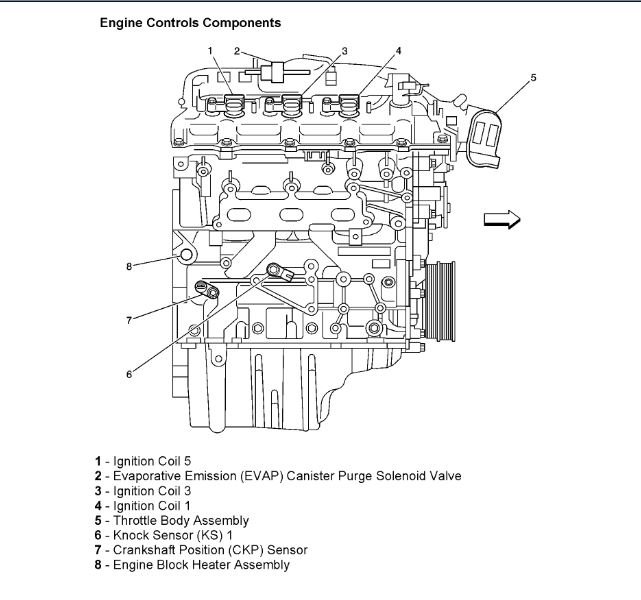 Engine Controls Components

1
2
3
4
5
8
7
6

1 - Ignition Coil 5
2 - Evaporative Emission (EVAP) Canister Purge Solenoid Valve
3 - Ignition Coil 3
4 - Ignition Coil 1
5 - Throttle Body Assembly
6 - Knock Sensor (KS) 1
7 - Crankshaft Position (CKP) Sensor
8 - Engine Block Heater Assembly