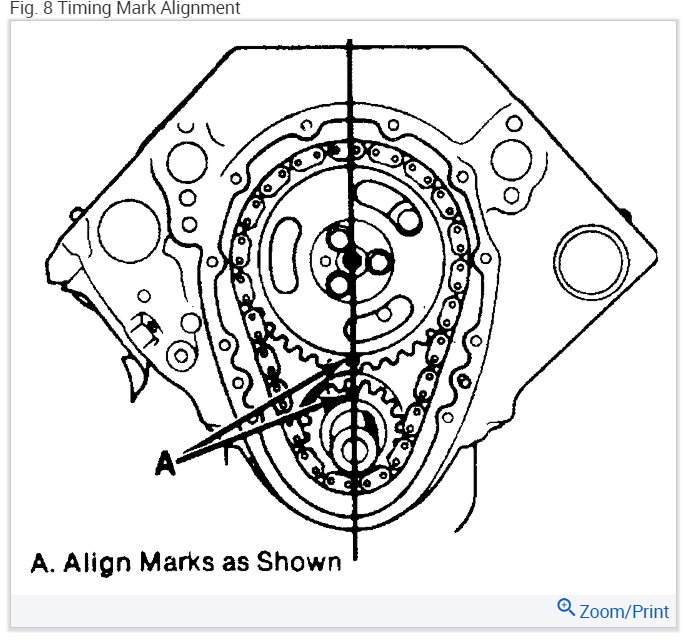 Fig. 8 Timing Mark Alignment

A

A. Align Marks as Shown

Zoom/Print