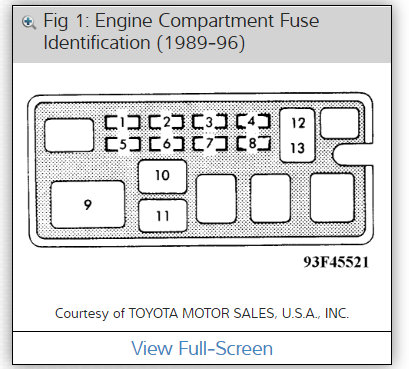 Fig 1: Engine Compartment Fuse Identification (1989-96)

1 2 3 4
5 6 7 8
12
13
10
9
11

93F45521

Courtesy of TOYOTA MOTOR SALES, U.S.A., INC.

View Full-Screen