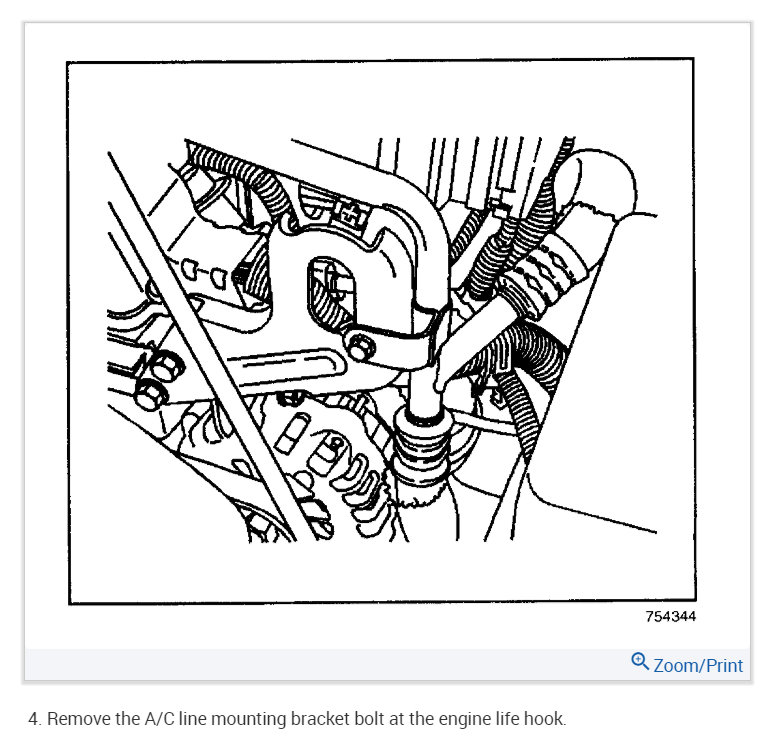 754344

Zoom/Print

4. Remove the A/C line mounting bracket bolt at the engine life hook.