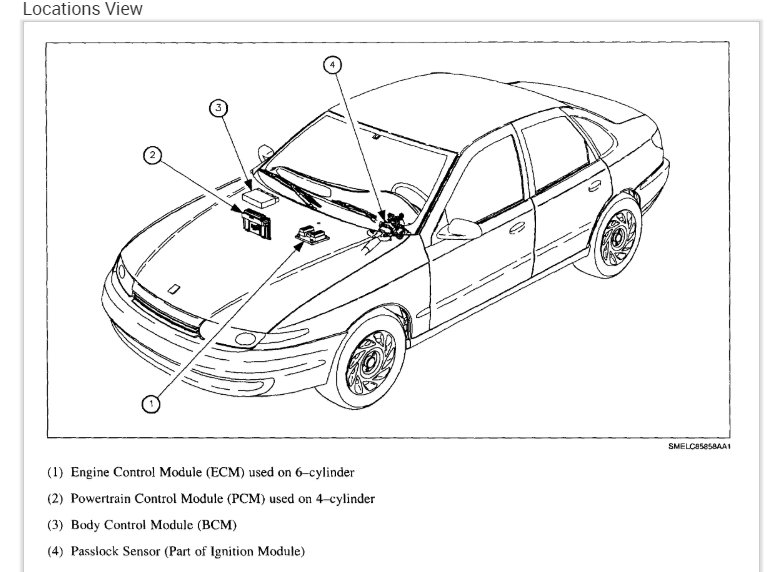 Locations View

4

3

2

1

SMELC85858AA1

(1) Engine Control Module (ECM) used on 6–cylinder

(2) Powertrain Control Module (PCM) used on 4–cylinder

(3) Body Control Module (BCM)

(4) Passlock Sensor (Part of Ignition Module)