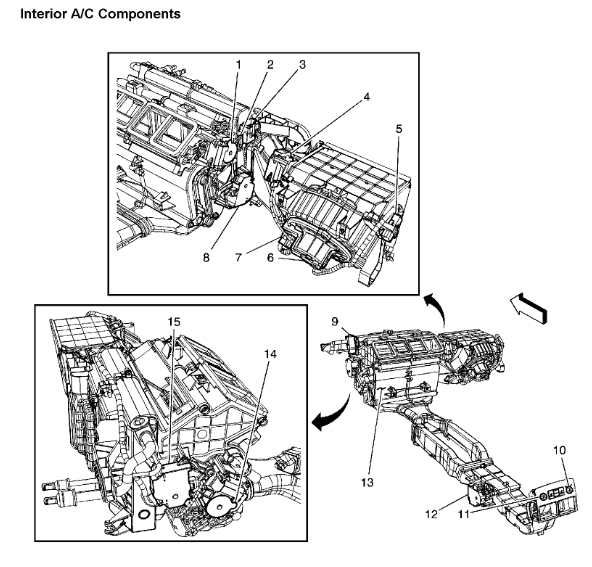 Interior A/C Components

1
2
3
4
5
8
7
6

15
14

9
13
10
12
11