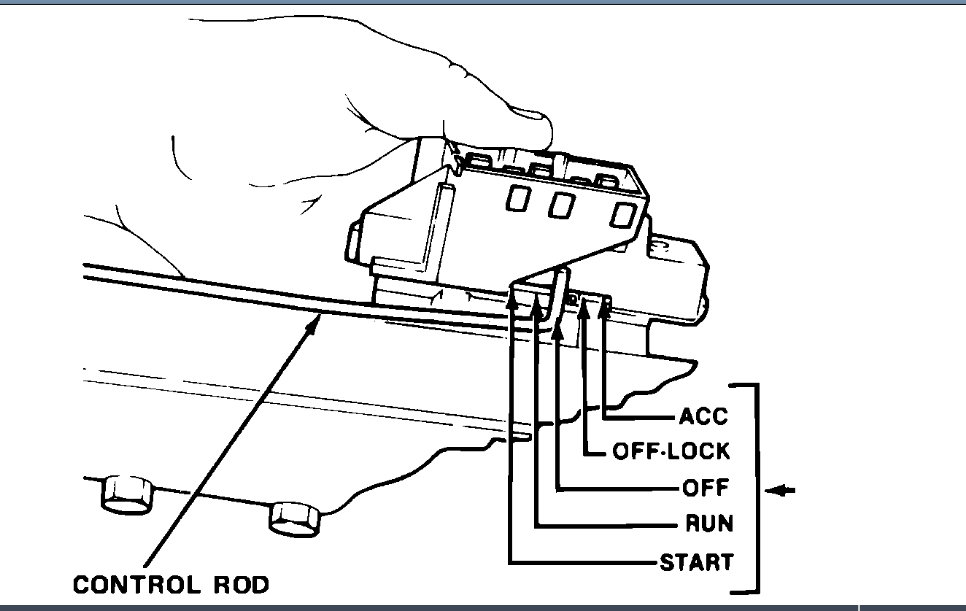 ACC
OFF-LOCK
OFF
RUN
START
CONTROL ROD