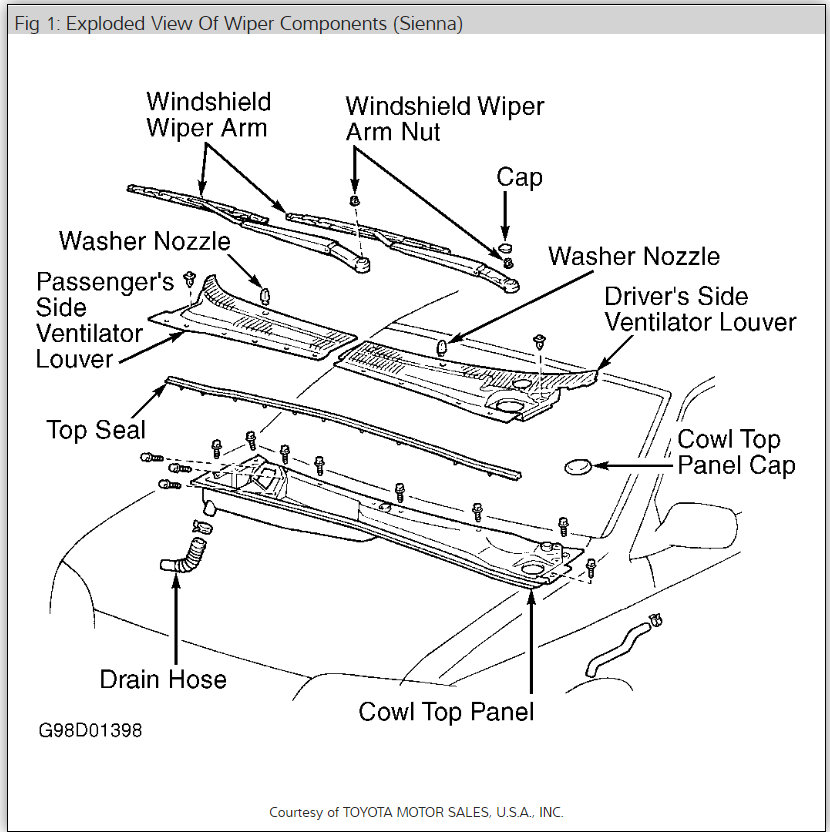 Fig 1: Exploded View Of Wiper Components (Sienna)

Windshield Wiper Arm

Windshield Wiper Arm Nut

Cap

Washer Nozzle

Washer Nozzle

Passenger's Side Ventilator Louver

Driver's Side Ventilator Louver

Top Seal

Cowl Top Panel Cap

Drain Hose

Cowl Top Panel

G98D01398

Courtesy of TOYOTA MOTOR SALES, U.S.A., INC.