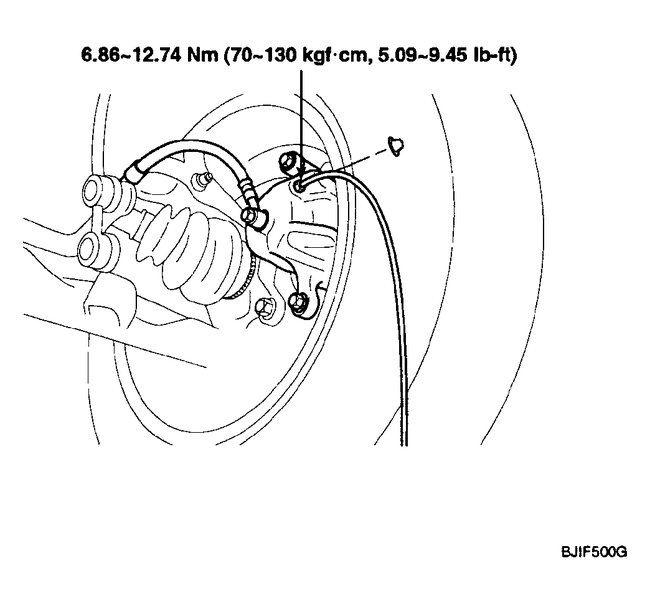 6.86~12.74 Nm (70~130 kgf·cm, 5.09~9.45 lb-ft)

BJIF500G