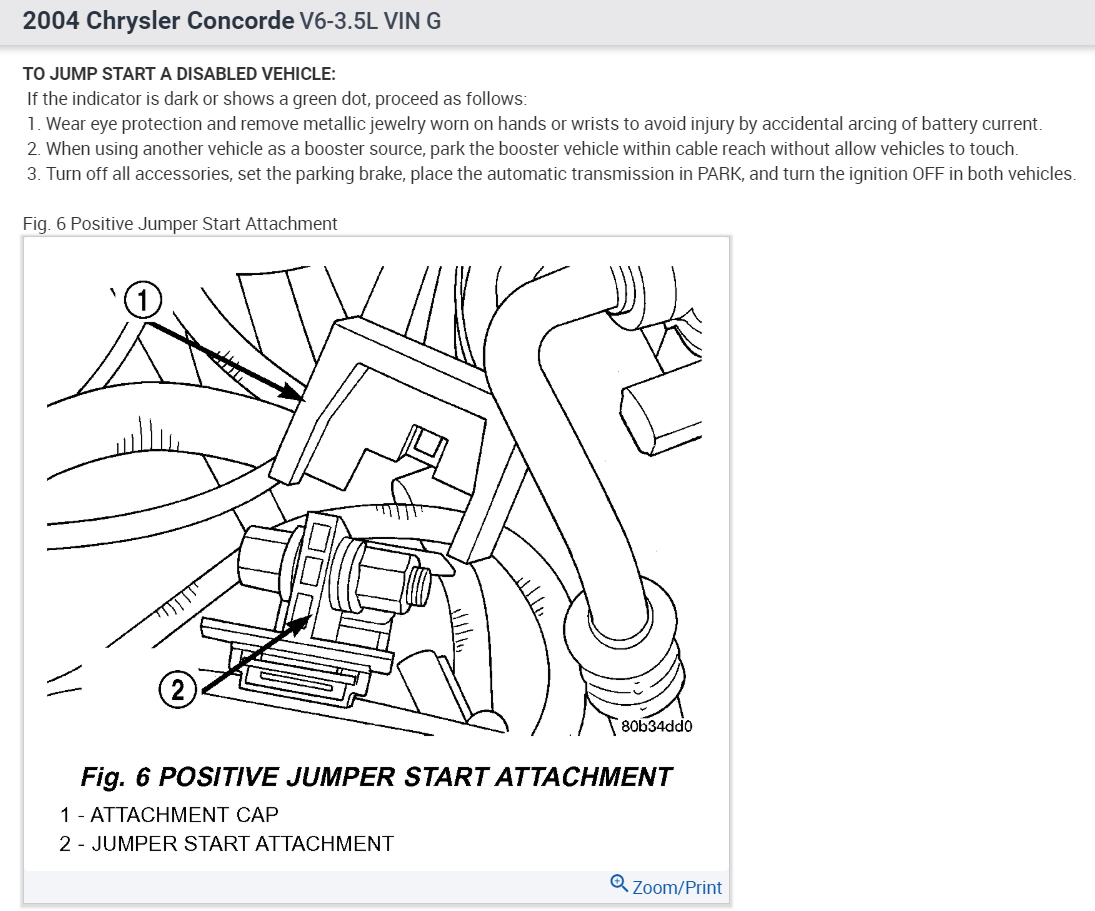 2004 Chrysler Concorde V6-3.5L VIN G

TO JUMP START A DISABLED VEHICLE:
If the indicator is dark or shows a green dot, proceed as follows:
1. Wear eye protection and remove metallic jewelry worn on hands or wrists to avoid injury by accidental arcing of battery current.
2. When using another vehicle as a booster source, park the booster vehicle within cable reach without allow vehicles to touch.
3. Turn off all accessories, set the parking brake, place the automatic transmission in PARK, and turn the ignition OFF in both vehicles.

Fig. 6 Positive Jumper Start Attachment

1

2

80b34dd0

Fig. 6 POSITIVE JUMPER START ATTACHMENT
1 - ATTACHMENT CAP
2 - JUMPER START ATTACHMENT

Zoom/Print