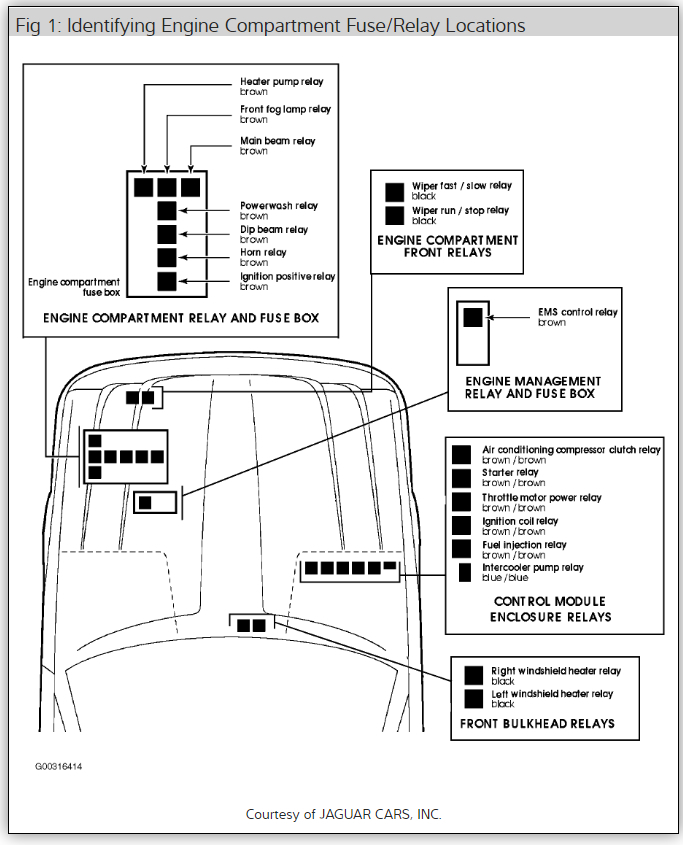 Fig 1: Identifying Engine Compartment Fuse/Relay Locations

Heater pump relay
brown

Front fog lamp relay
brown

Main beam relay
brown

Powerwash relay
brown

Dip beam relay
brown

Horn relay
brown

Ignition positive relay
brown

Engine compartment fuse box

ENGINE COMPARTMENT RELAY AND FUSE BOX

Wiper fast / slow relay
black

Wiper run / stop relay
black

ENGINE COMPARTMENT FRONT RELAYS

EMS control relay
brown

ENGINE MANAGEMENT RELAY AND FUSE BOX

Air conditioning compressor clutch relay
brown / brown

Starter relay
brown / brown

Throttle motor power relay
brown / brown

Ignition coil relay
brown / brown

Fuel injection relay
brown / brown

Intercooler pump relay
blue / blue

CONTROL MODULE ENCLOSURE RELAYS

Right windshield heater relay
black

Left windshield heater relay
black

FRONT BULKHEAD RELAYS

G00316414

Courtesy of JAGUAR CARS, INC.