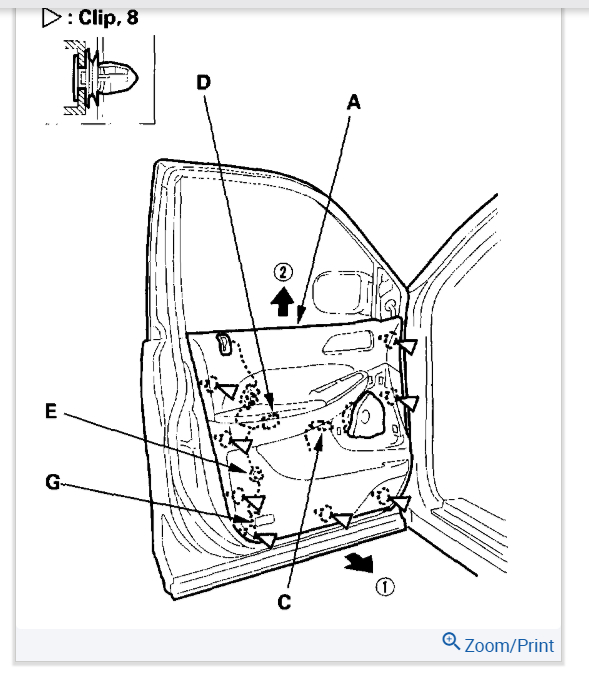 ▷ : Clip, 8

D

A

②

E

G

C

①

Zoom/Print