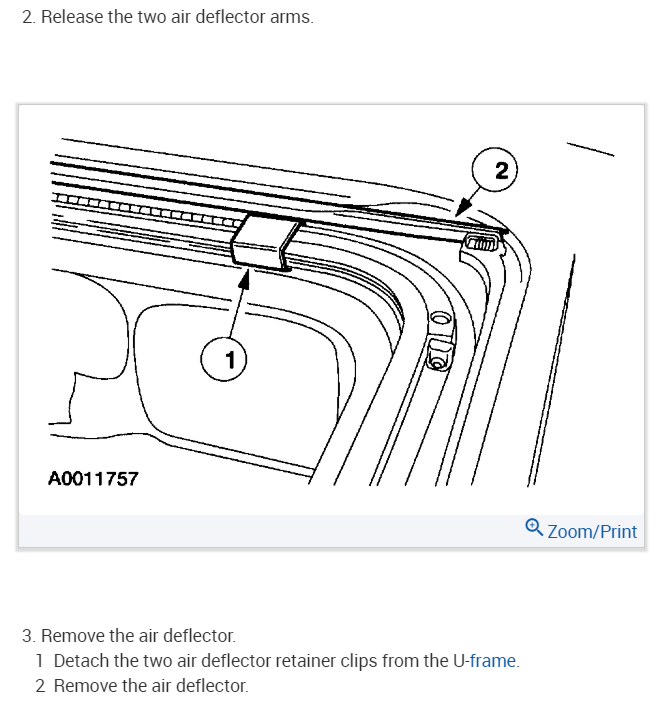 2. Release the two air deflector arms.

2

1

A0011757

Zoom/Print

3. Remove the air deflector.

1 Detach the two air deflector retainer clips from the U-frame.

2 Remove the air deflector.