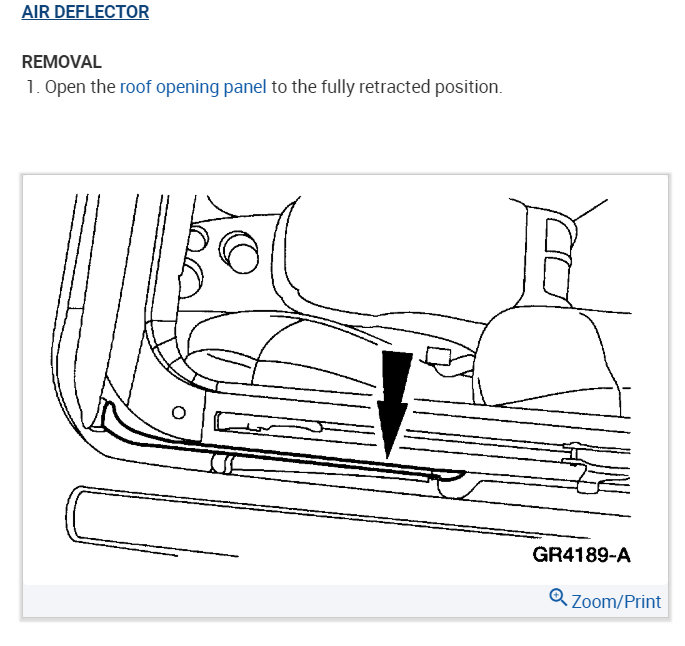 AIR DEFLECTOR

REMOVAL
1. Open the roof opening panel to the fully retracted position.

GR4189-A

Zoom/Print