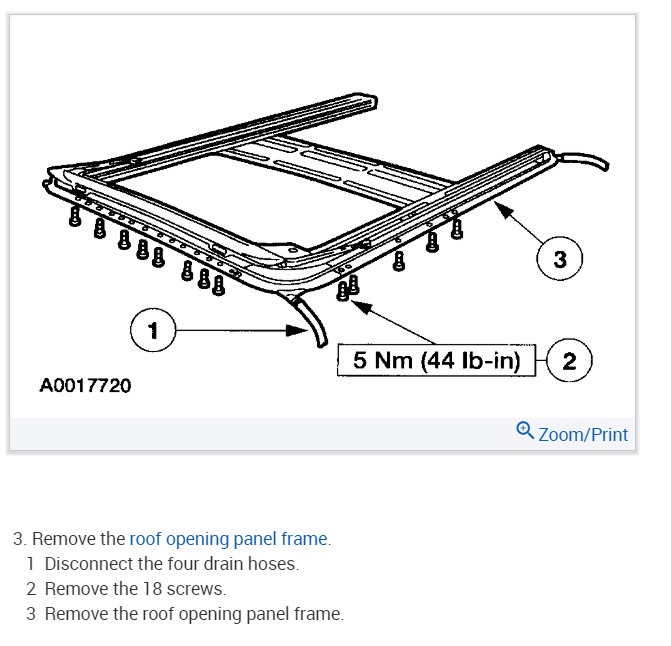 3

1

5 Nm (44 lb-in)

2

A0017720

Zoom/Print

3. Remove the roof opening panel frame.

1 Disconnect the four drain hoses.

2 Remove the 18 screws.

3 Remove the roof opening panel frame.