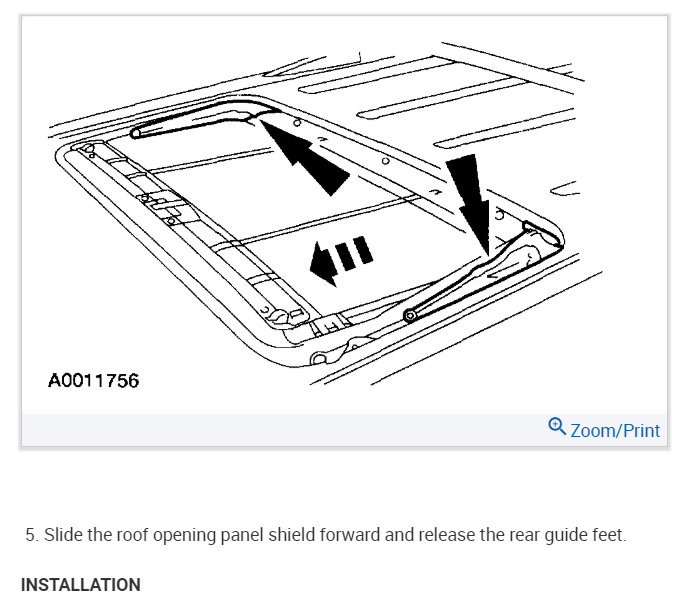 A0011756

Zoom/Print

5. Slide the roof opening panel shield forward and release the rear guide feet.

INSTALLATION