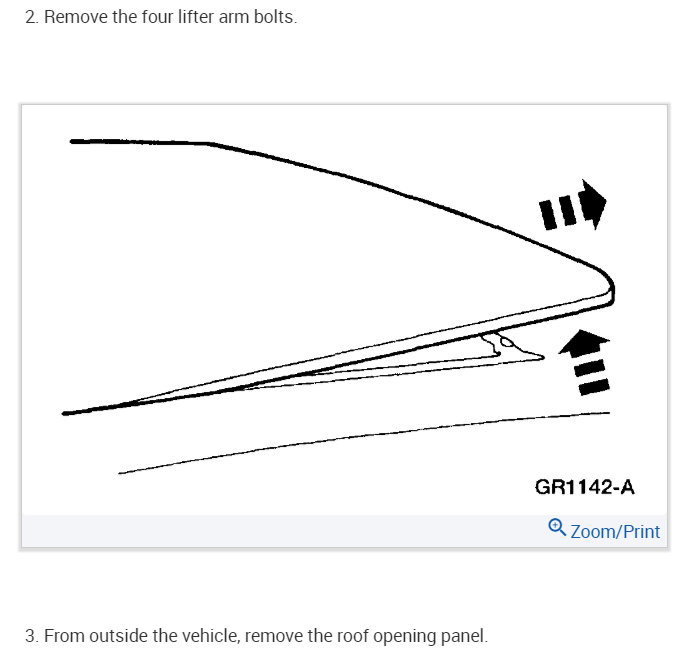 2. Remove the four lifter arm bolts.

GR1142-A

Zoom/Print

3. From outside the vehicle, remove the roof opening panel.