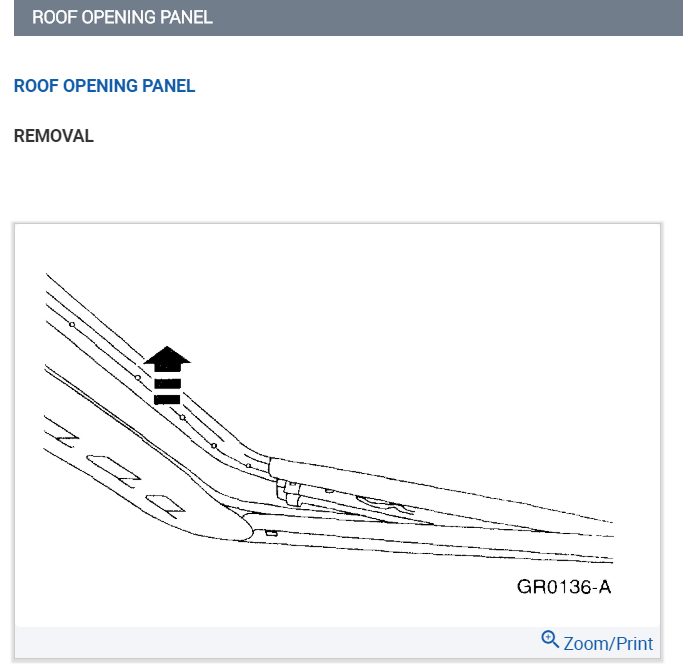 ROOF OPENING PANEL

ROOF OPENING PANEL

REMOVAL

GR0136-A

Zoom/Print