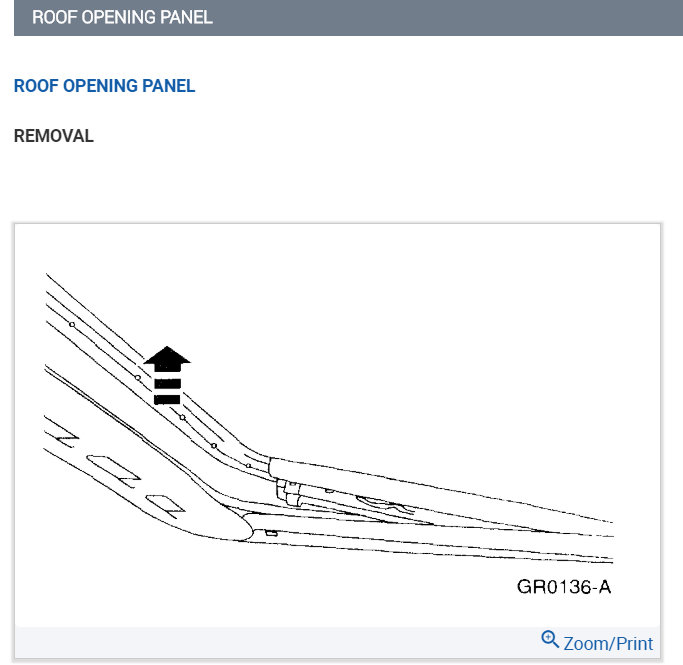 ROOF OPENING PANEL

ROOF OPENING PANEL

REMOVAL

GR0136-A

Zoom/Print