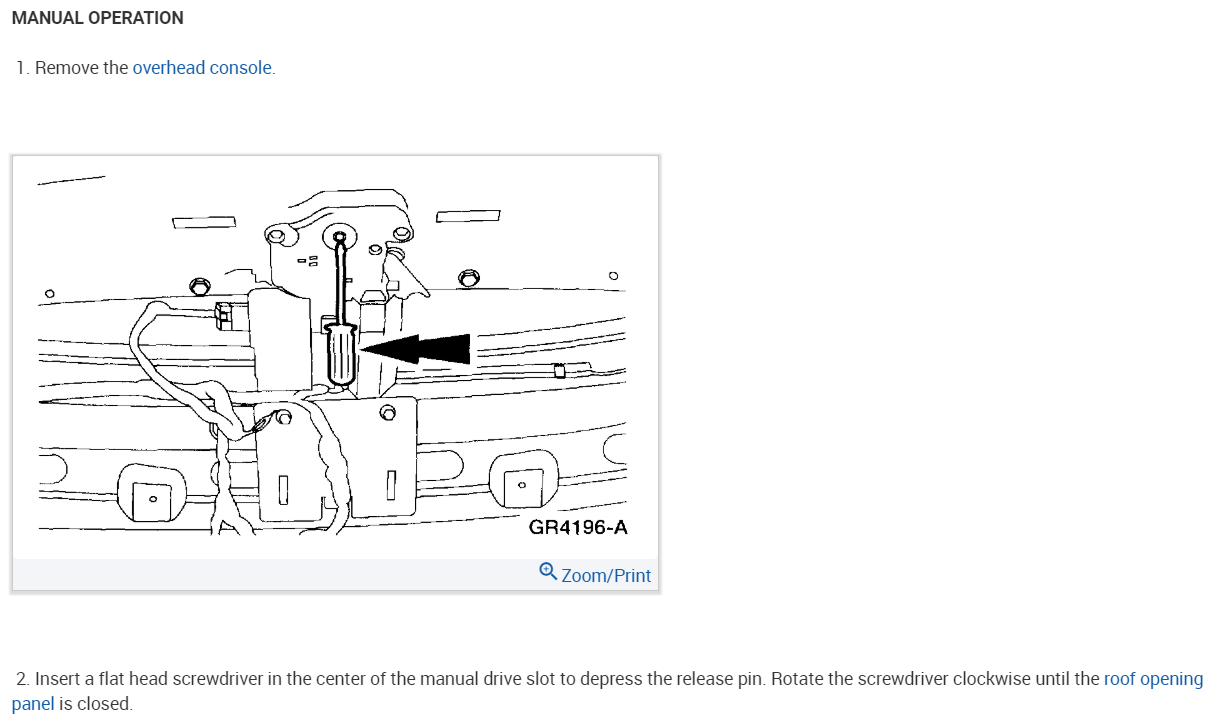 MANUAL OPERATION

1. Remove the overhead console.

GR4196-A

Zoom/Print

2. Insert a flat head screwdriver in the center of the manual drive slot to depress the release pin. Rotate the screwdriver clockwise until the roof opening panel is closed.