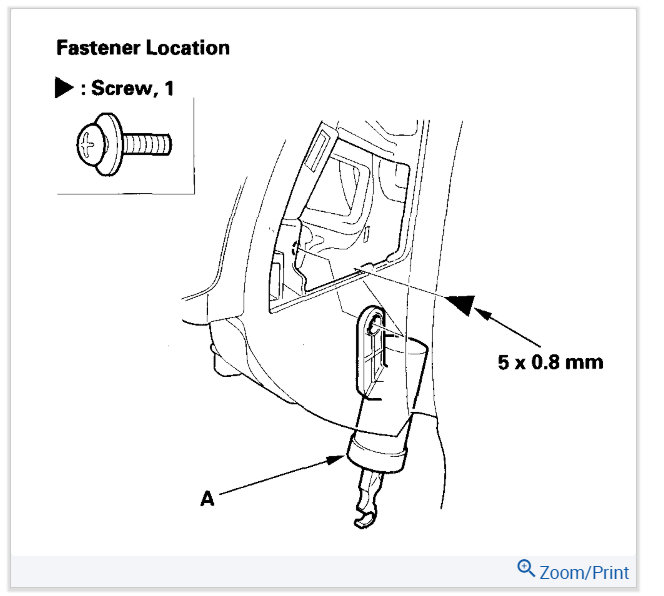 Fastener Location

▶ : Screw, 1

5 x 0.8 mm

A

Zoom/Print