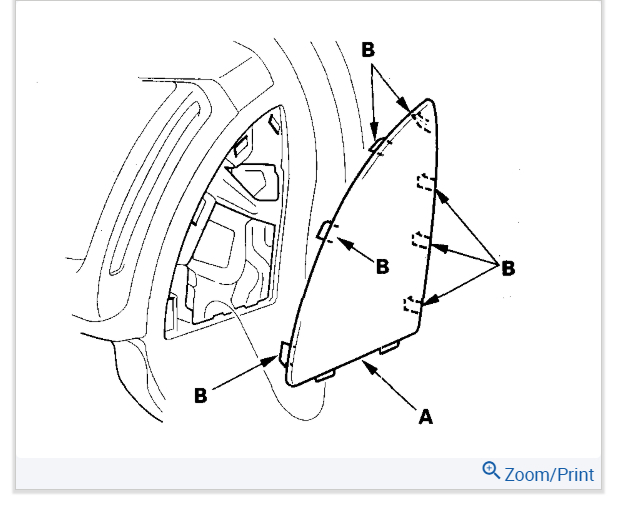 B
B
B
B
A
Zoom/Print