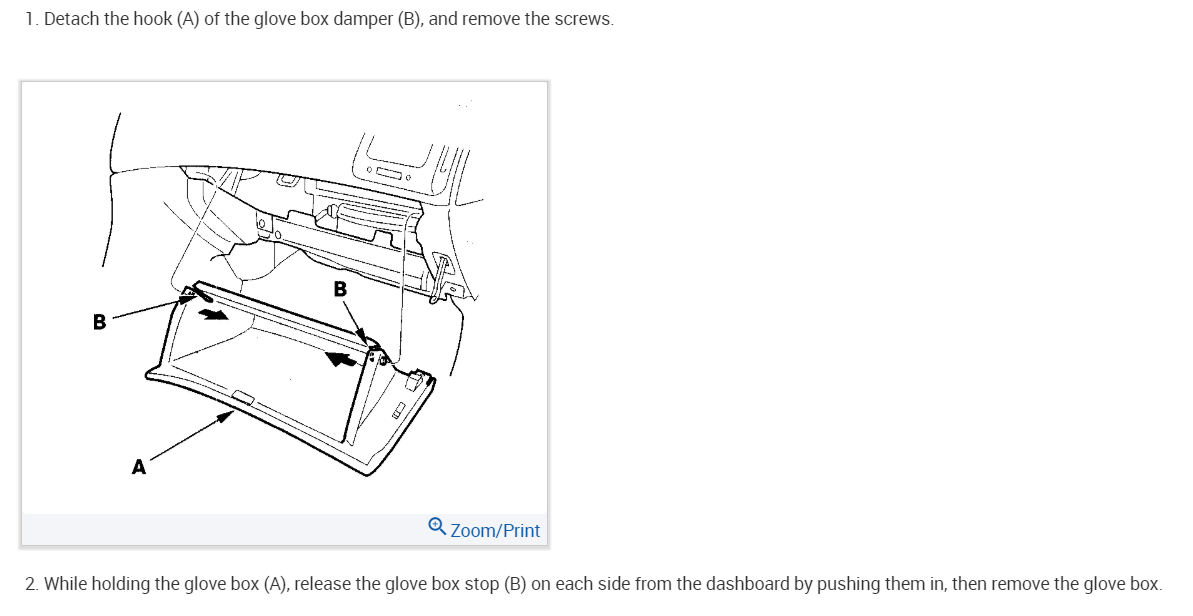 1. Detach the hook (A) of the glove box damper (B), and remove the screws.

B

B

A

Zoom/Print

2. While holding the glove box (A), release the glove box stop (B) on each side from the dashboard by pushing them in, then remove the glove box.