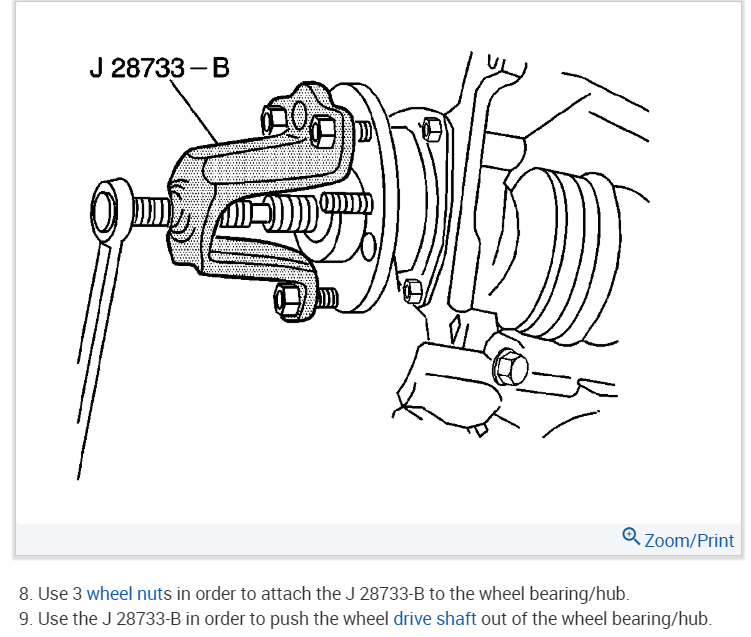 J 28733 – B

Zoom/Print

8. Use 3 wheel nuts in order to attach the J 28733-B to the wheel bearing/hub.
9. Use the J 28733-B in order to push the wheel drive shaft out of the wheel bearing/hub.