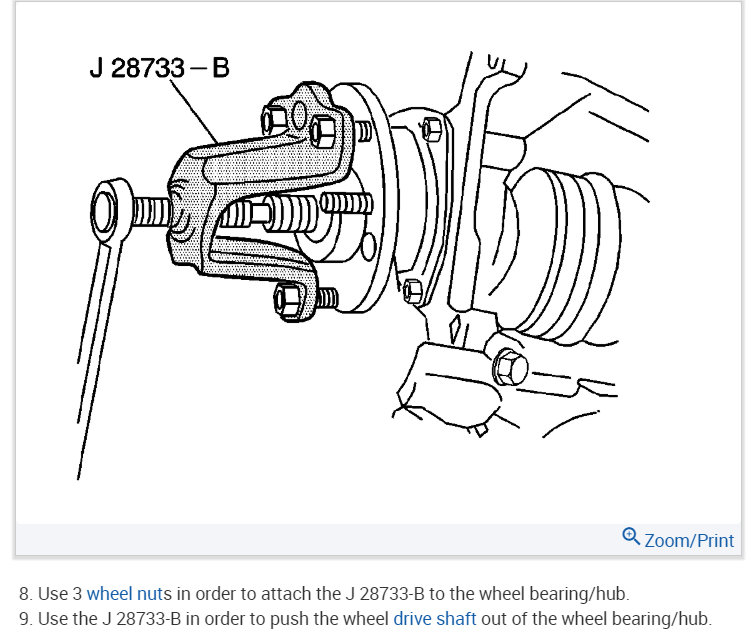 J 28733 – B

Zoom/Print

8. Use 3 wheel nuts in order to attach the J 28733-B to the wheel bearing/hub.
9. Use the J 28733-B in order to push the wheel drive shaft out of the wheel bearing/hub.