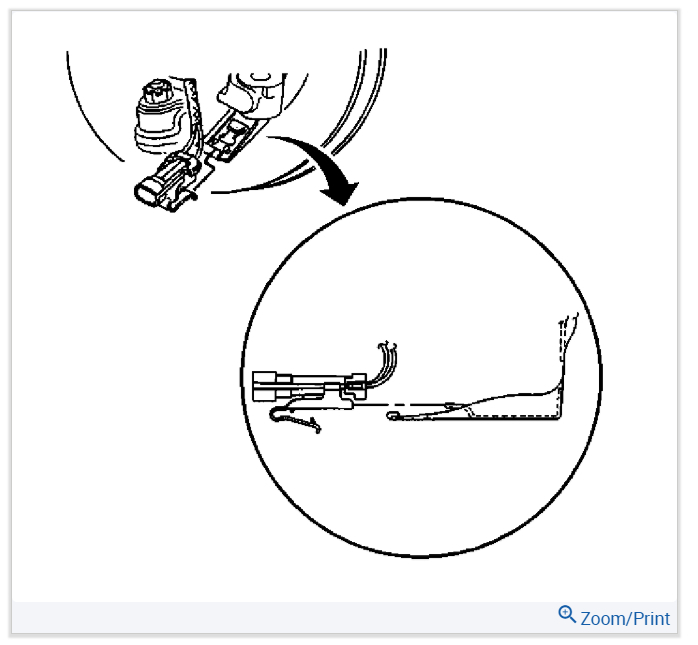 Zoom/Print