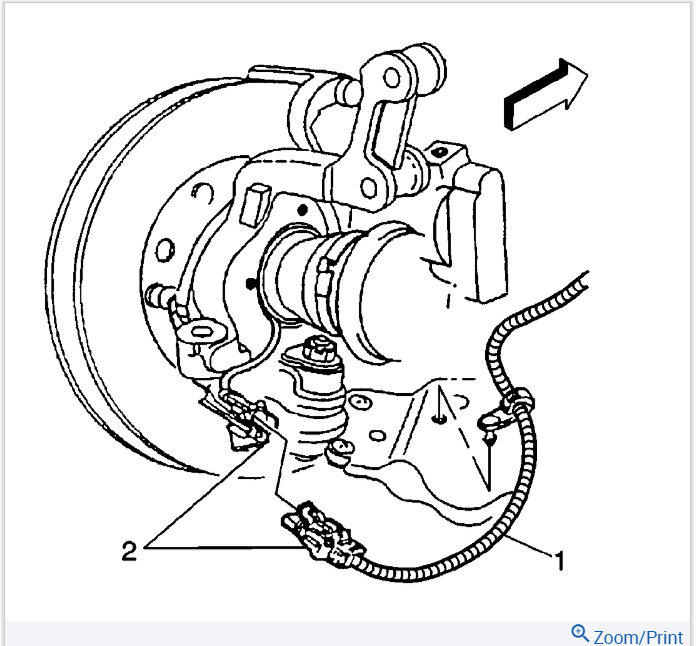 2

1

Zoom/Print