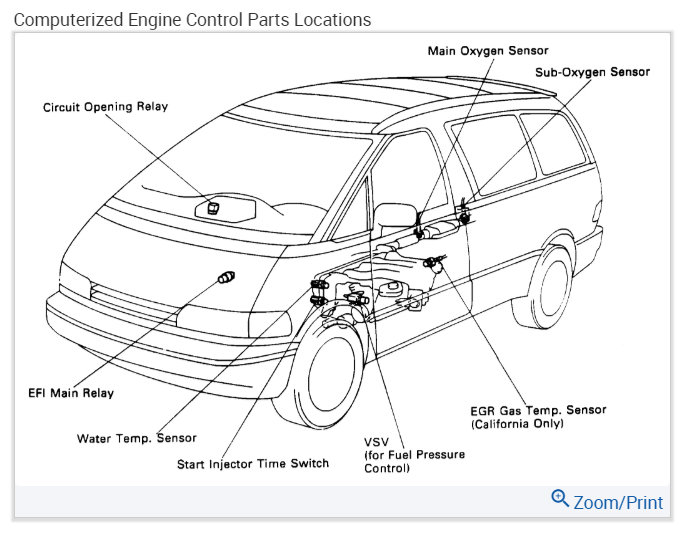 Computerized Engine Control Parts Locations

Main Oxygen Sensor

Sub-Oxygen Sensor

Circuit Opening Relay

EFI Main Relay

Water Temp. Sensor

Start Injector Time Switch

VSV (for Fuel Pressure Control)

EGR Gas Temp. Sensor (California Only)

Zoom/Print