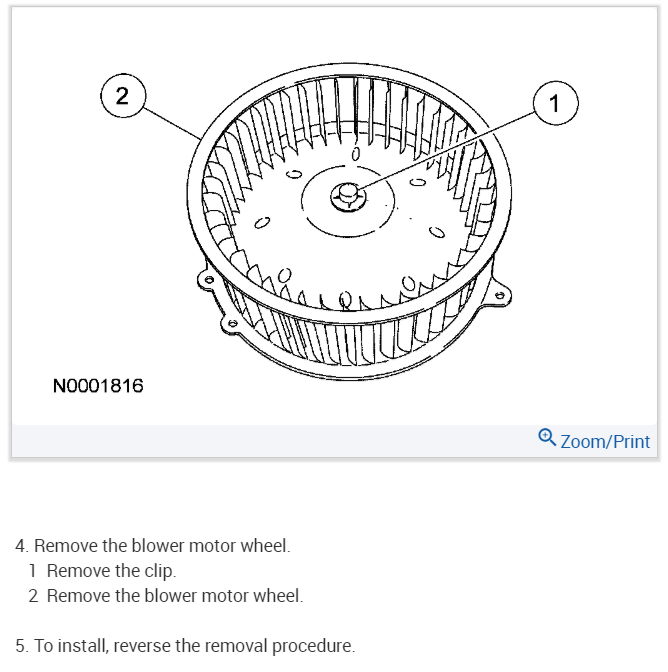 2

1

N0001816

Zoom/Print

4. Remove the blower motor wheel.
1 Remove the clip.
2 Remove the blower motor wheel.

5. To install, reverse the removal procedure.